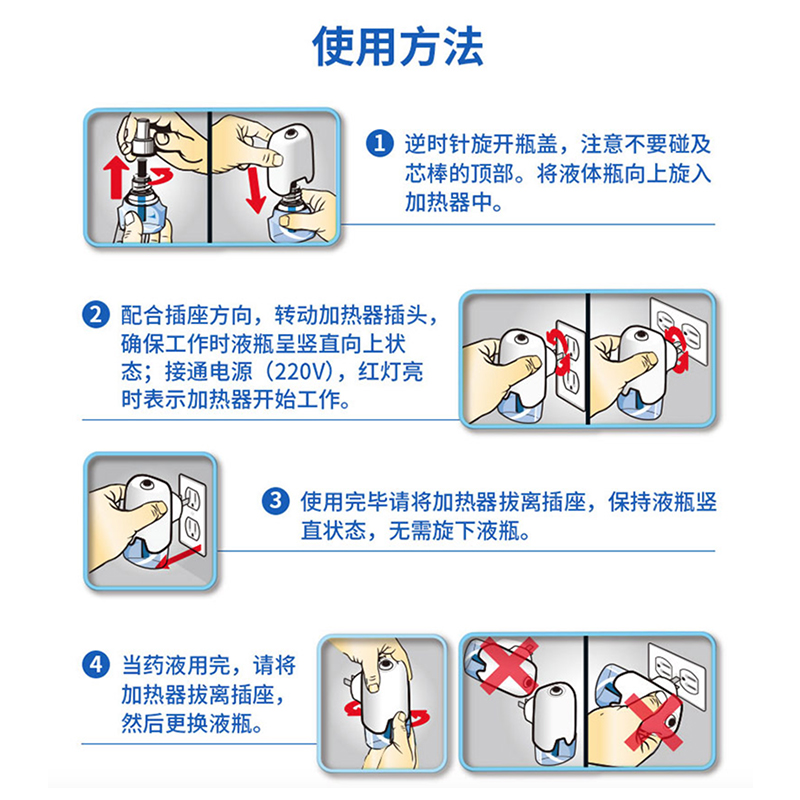 使用方法

1 逆时针旋开瓶盖，注意不要碰及芯棒的顶部。将液体瓶向上旋入加热器中。

2 配合插座方向，转动加热器插头，确保工作时液瓶呈竖直向上状态；接通电源（220V），红灯亮时表示加热器开始工作。

3 使用完毕请将加热器拔离插座，保持液瓶竖直状态，无需旋下液瓶。

4 当药液用完，请将加热器拔离插座，然后更换液瓶。