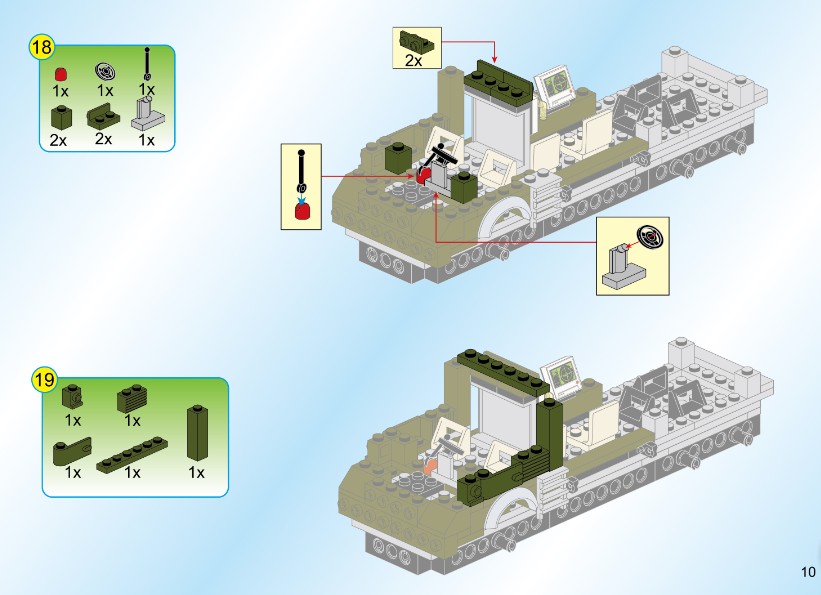 18

1x 1x 1x

2x 2x 1x

2x

19

1x 1x

1x 1x 1x

10